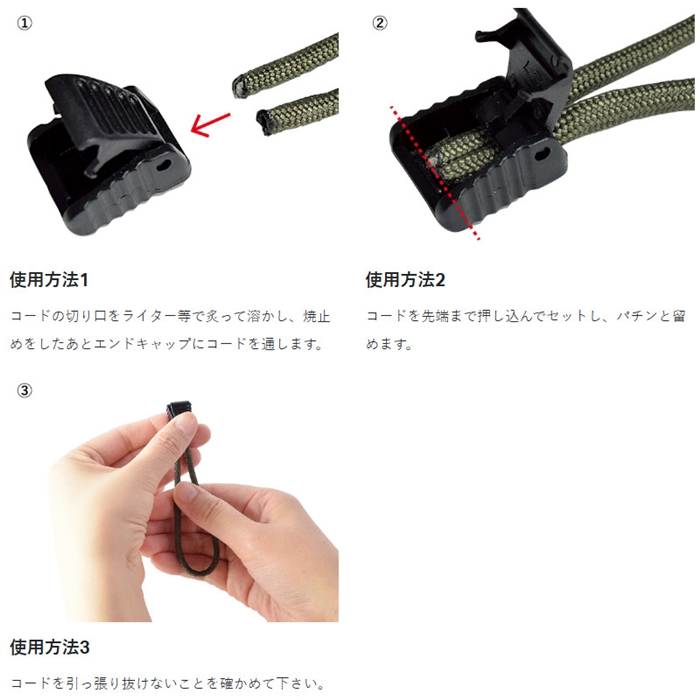 ①

使用方法1

コードの切り口をライター等で炙って溶かし、焼止めをしたあとエンドキャップにコードを通します。

②

使用方法2

コードを先端まで押し込んでセットし、パチンと留めます。

③

使用方法3

コードを引っ張り抜けないことを確かめて下さい。