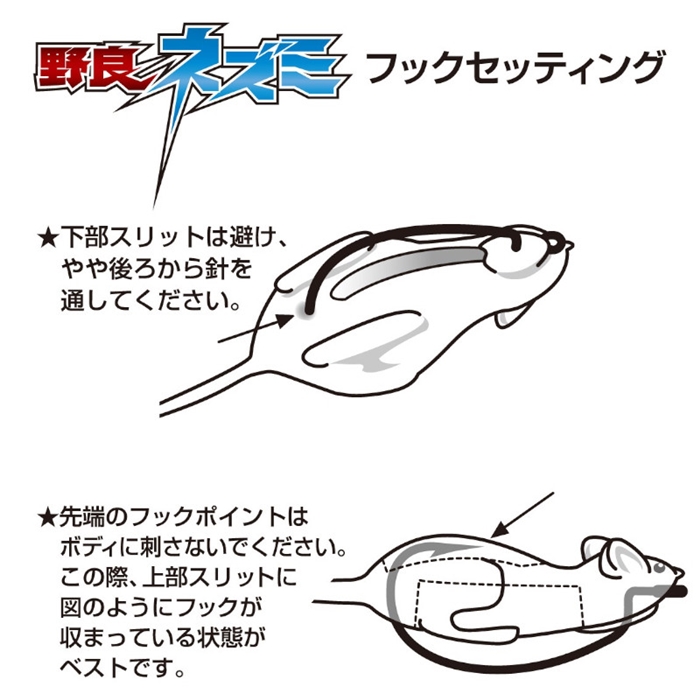 野良ネズミ フックセッティング

★下部スリットは避け、やや後ろから針を通してください。

★先端のフックポイントはボディに刺さないでください。この際、上部スリットに図のようにフックが収まっている状態がベストです。