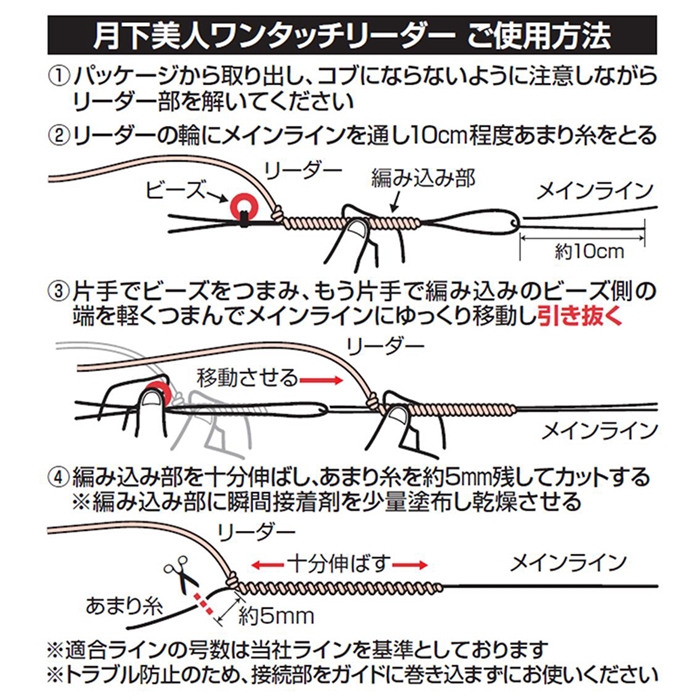 月下美人ワンタッチリーダー ご使用方法

① パッケージから取り出し、コブにならないように注意しながらリーダー部を解いてください

② リーダーの輪にメインラインを通し10cm程度あまり糸をとる

リーダー
ビーズ
編み込み部
メインライン
約10cm

③ 片手でビーズをつまみ、もう片手で編み込みのビーズ側の端を軽くつまんでメインラインにゆっくり移動し引き抜く

リーダー
移動させる
メインライン

④ 編み込み部を十分伸ばし、あまり糸を約5mm残してカットする
※編み込み部に瞬間接着剤を少量塗布し乾燥させる

リーダー
十分伸ばす
メインライン
あまり糸
約5mm

※適合ラインの号数は当社ラインを基準としております
※トラブル防止のため、接続部をガイドに巻き込まずにお使いください