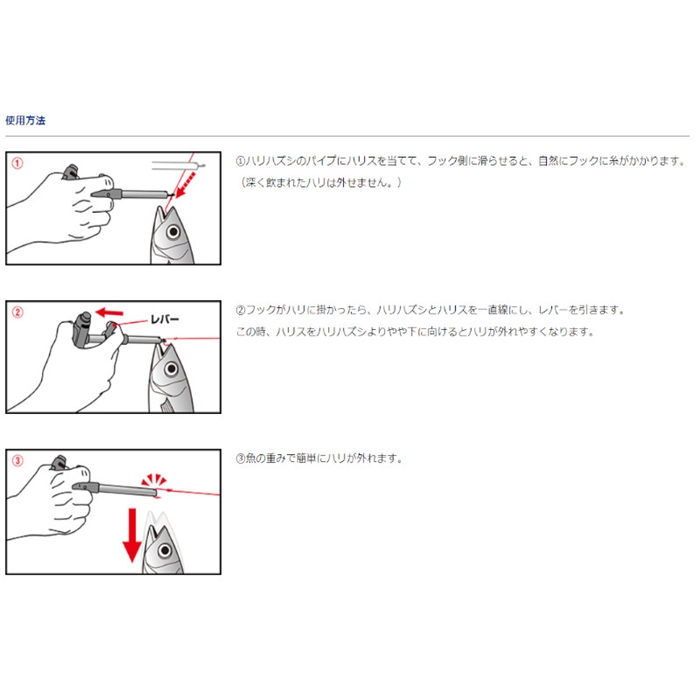 使用方法

①

①ハリハズシのパイプにハリスを当てて、フック側に滑らせると、自然にフックに糸がかかります。
（深く飲まれたハリは外せません。）

②

レバー

②フックがハリに掛かったら、ハリハズシとハリスを一直線にし、レバーを引きます。
この時、ハリスをハリハズシよりやや下に向けるとハリが外れやすくなります。

③

③魚の重みで簡単にハリが外れます。