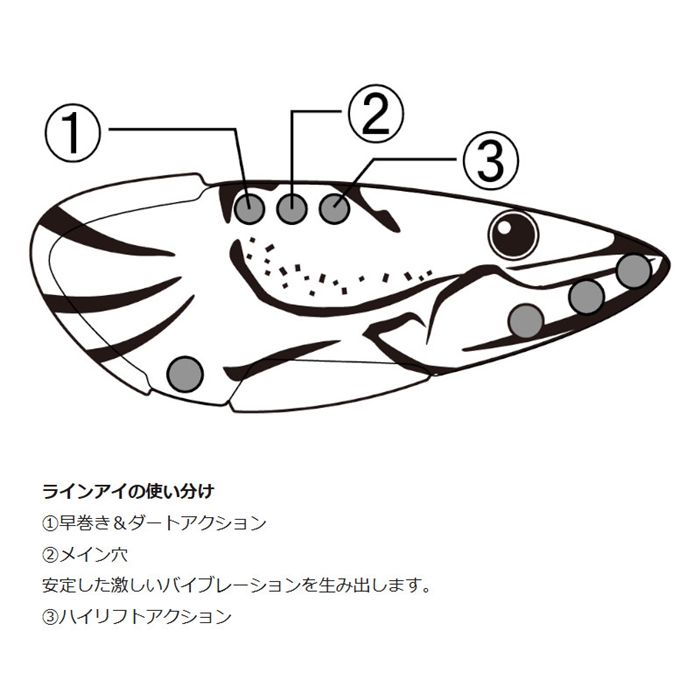 ①

②

③

ラインアイの使い分け

①早巻き＆ダートアクション

②メイン穴

安定した激しいバイブレーションを生み出します。

③ハイリフトアクション