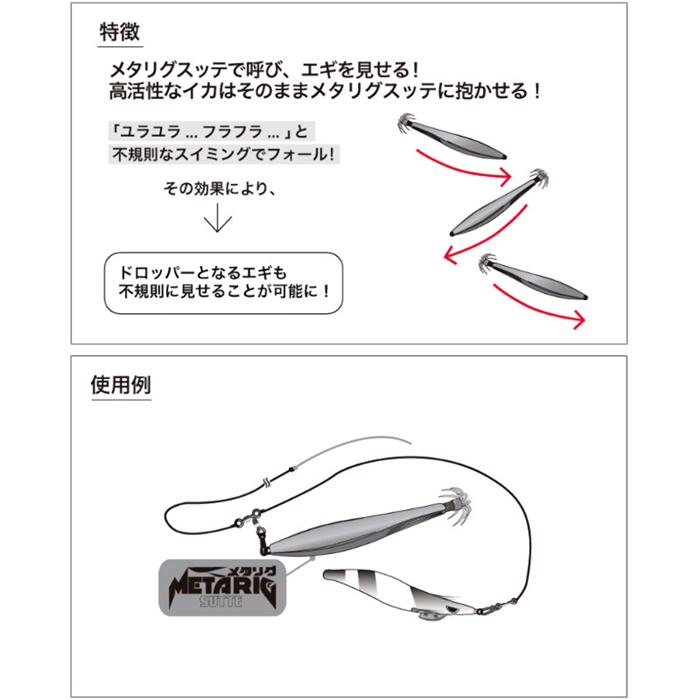 特徴

メタリグスッテで呼び、エギを見せる！
高活性なイカはそのままメタリグスッテに抱かせる！

「ユラユラ … フラフラ …」と
不規則なスイミングでフォール！

その効果により、

ドロッパーとなるエギも
不規則に見せることが可能に！

使用例

メタリグ
METARIG
SUTTE