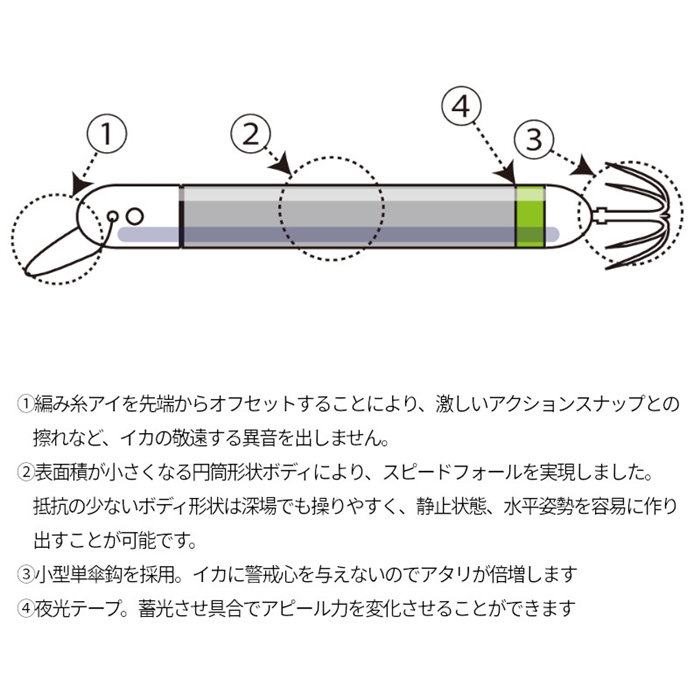 ①

②

④

③

①編み糸アイを先端からオフセットすることにより、激しいアクションスナップとの擦れなど、イカの敬遠する異音を出しません。
②表面積が小さくなる円筒形状ボディにより、スピードフォールを実現しました。抵抗の少ないボディ形状は深場でも操りやすく、静止状態、水平姿勢を容易に作り出すことが可能です。
③小型単傘鈎を採用。イカに警戒心を与えないのでアタリが倍増します
④夜光テープ。蓄光させ具合でアピール力を変化させることができます