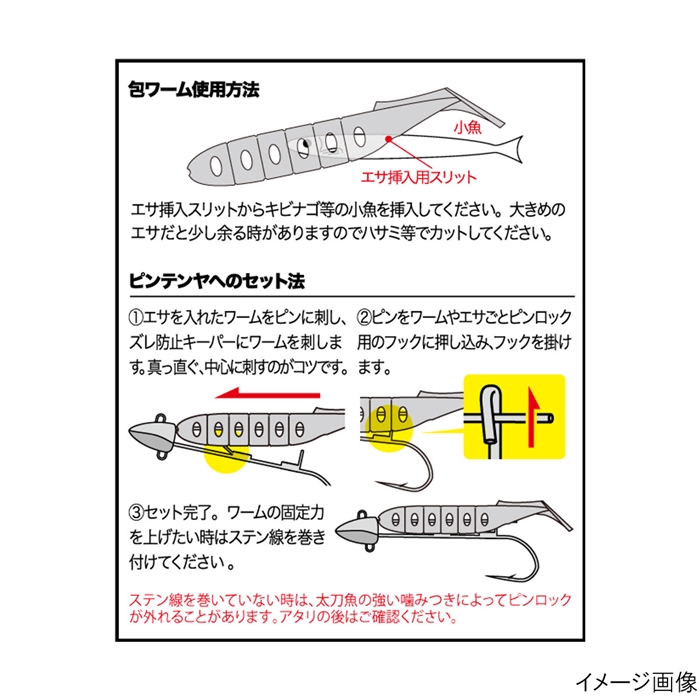 包ワーム使用方法

小魚

エサ挿入用スリット

エサ挿入スリットからキビナゴ等の小魚を挿入してください。大きめのエサだと少し余る時がありますのでハサミ等でカットしてください。

ピンテンヤへのセット法

①エサを入れたワームをピンに刺し、ズレ防止キーパーにワームを刺します。真っ直ぐ、中心に刺すのがコツです。

②ピンをワームやエサごとピンロック用のフックに押し込み、フックを掛けます。

③セット完了。ワームの固定力を上げたい時はステン線を巻き付けてください。

ステン線を巻いていない時は、太刀魚の強い噛みつきによってピンロックが外れることがあります。アタリの後はご確認ください。

イメージ画像