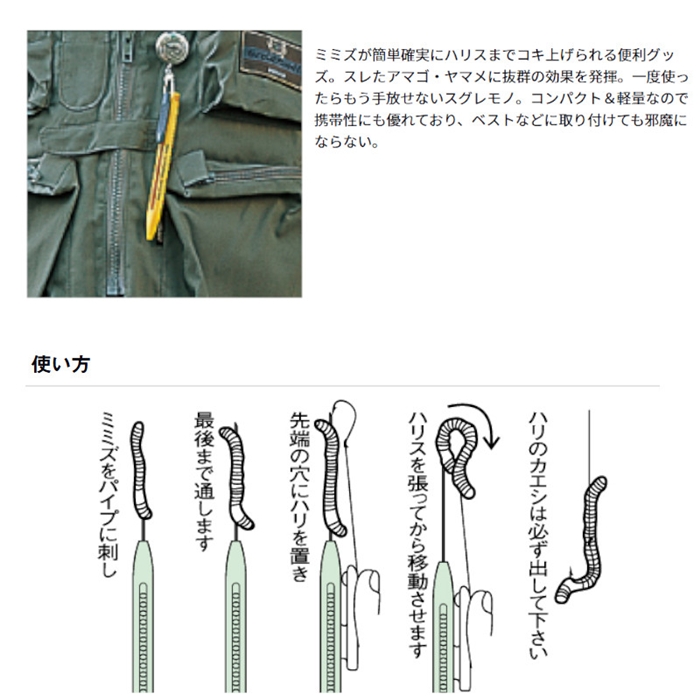 ミミズが簡単確実にハリスまでコキ上げられる便利グッズ。スレたアマゴ・ヤマメに抜群の効果を発揮。一度使ったらもう手放せないスグレモノ。コンパクト＆軽量なので携帯性にも優れており、ベストなどに取り付けても邪魔にならない。

使い方

ミミズをパイプに刺し

最後まで通します

先端の穴にハリを置き

ハリスを張ってから移動させます

ハリのカエシは必ず出して下さい