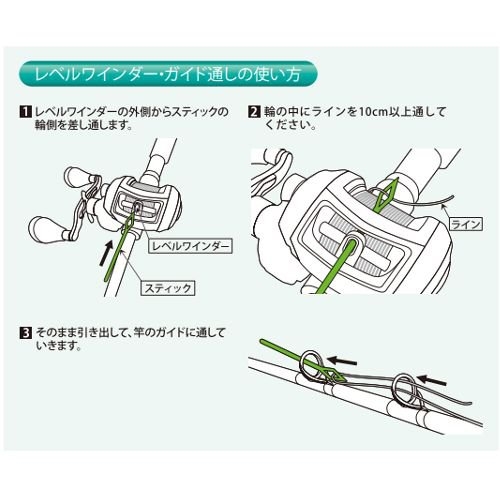 レベルワインダー・ガイド通しの使い方

1 レベルワインダーの外側からスティックの輪側を差し通します。

レベルワインダー

スティック

2 輪の中にラインを10cm以上通してください。

ライン

3 そのまま引き出して、竿のガイドに通していきます。