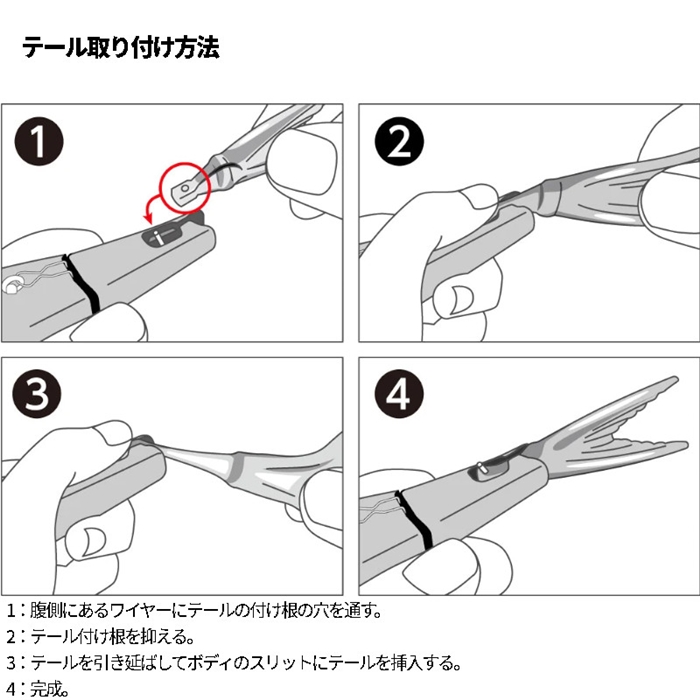 テール取り付け方法

1

2

3

4

1：腹側にあるワイヤーにテールの付け根の穴を通す。
2：テール付け根を抑える。
3：テールを引き延ばしてボディのスリットにテールを挿入する。
4：完成。