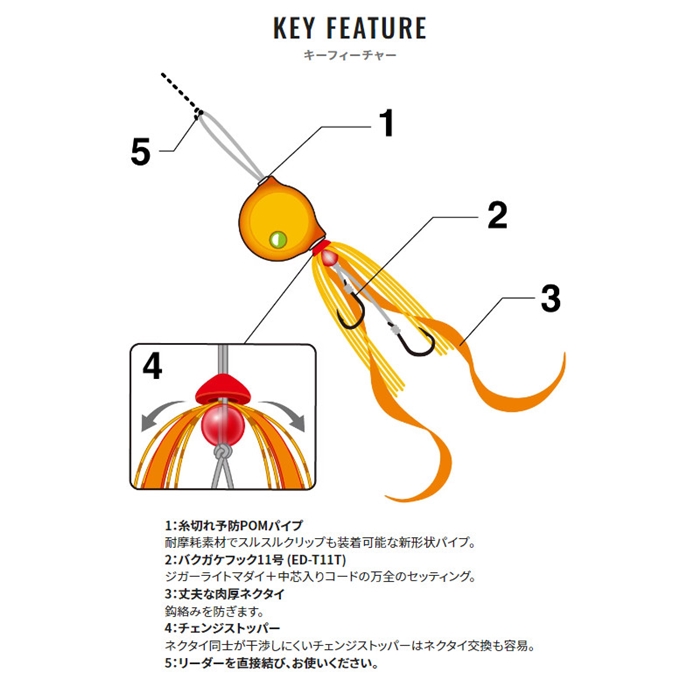 KEY FEATURE
キーフィーチャー

5

1

2

3

4

1:糸切れ予防POMパイプ
耐摩耗素材でスルスルクリップも装着可能な新形状パイプ。
2:バクガケフック11号 (ED-T11T)
ジガーライトマダイ+中芯入りコードの万全のセッティング。
3:丈夫な肉厚ネクタイ
鈎絡みを防ぎます。
4:チェンジストッパー
ネクタイ同士が干渉しにくいチェンジストッパーはネクタイ交換も容易。
5:リーダーを直接結び、お使いください。