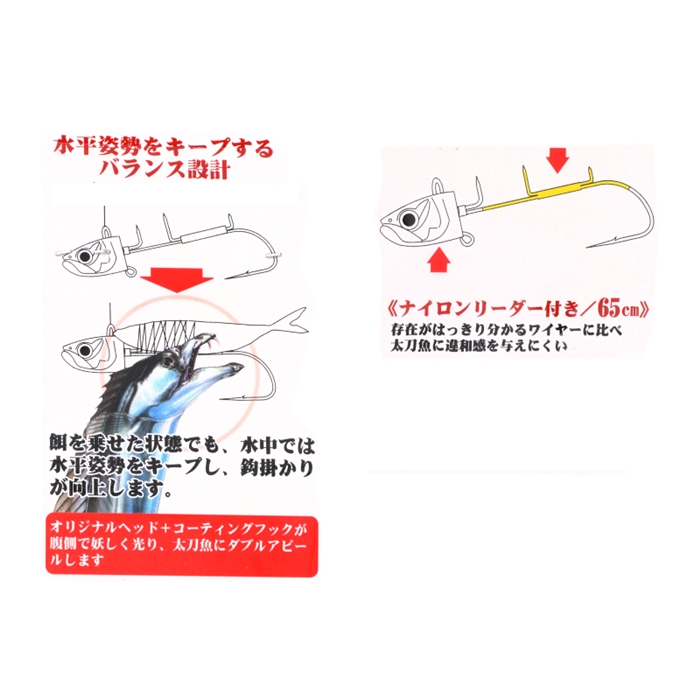 水平姿勢をキープする
バランス設計

餌を乗せた状態でも、水中では水平姿勢をキープし、鈎掛かりが向上します。

オリジナルヘッド+コーティングフックが腹側で妖しく光り、太刀魚にダブルアピールします

《ナイロンリーダー付き／65cm》
存在がはっきり分かるワイヤーに比べ太刀魚に違和感を与えにくい