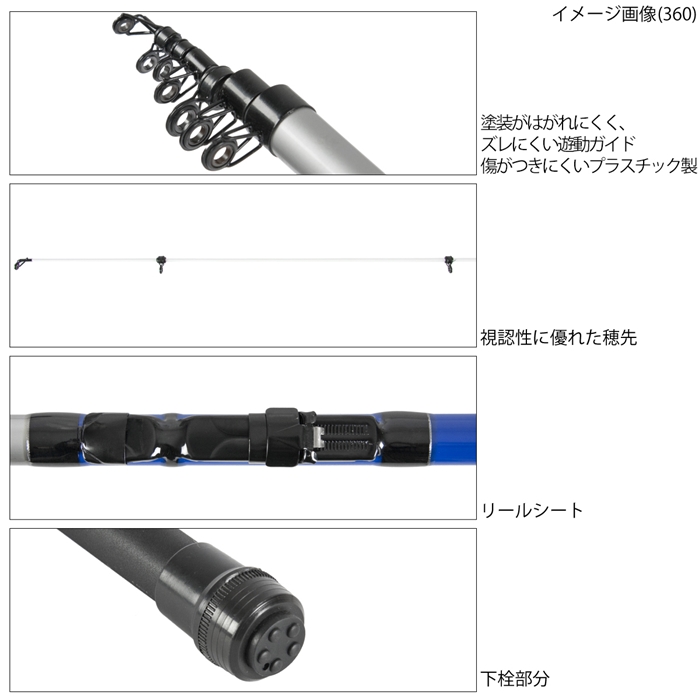 イメージ画像(360)

塗装がはがれにくく、
ズレにくい遊動ガイド
傷がつきにくいプラスチック製

視認性に優れた穂先

リールシート

下栓部分