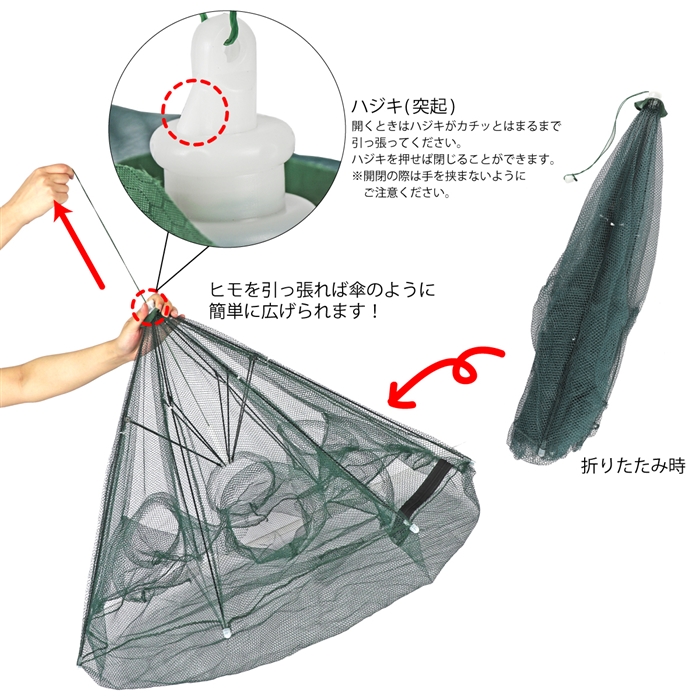 ハジキ(突起)
開くときはハジキがカチッとはまるまで引っ張ってください。
ハジキを押せば閉じることができます。
※開閉の際は手を挟まないようにご注意ください。

ヒモを引っ張れば傘のように簡単に広げられます！

折りたたみ時