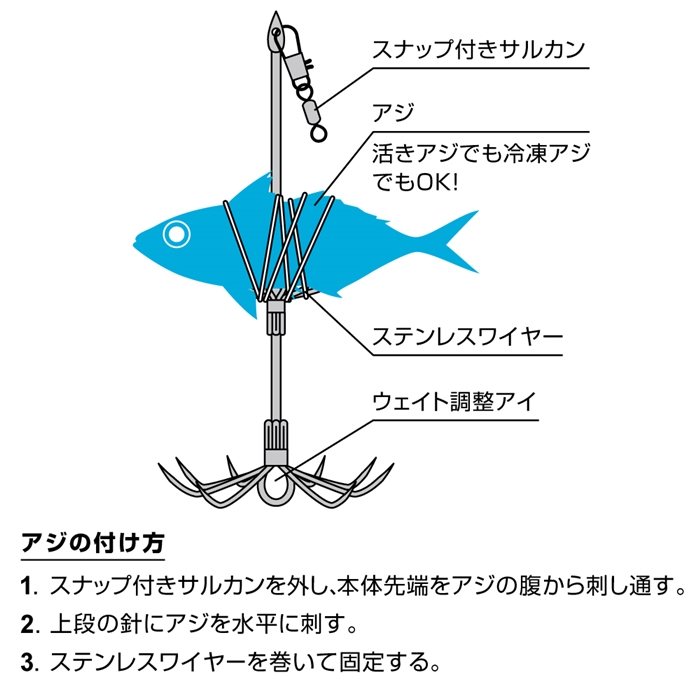 スナップ付きサルカン

アジ
活きアジでも冷凍アジでもOK!

ステンレスワイヤー

ウェイト調整アイ

アジの付け方

1. スナップ付きサルカンを外し、本体先端をアジの腹から刺し通す。
2. 上段の針にアジを水平に刺す。
3. ステンレスワイヤーを巻いて固定する。