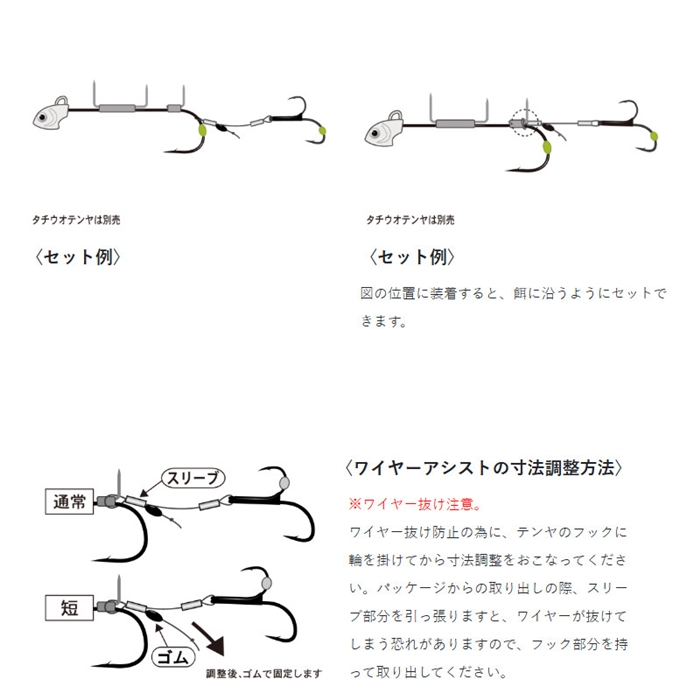 タチウオテンヤは別売

〈セット例〉

タチウオテンヤは別売

〈セット例〉

図の位置に装着すると、餌に沿うようにセットできます。

通常

スリーブ

短

ゴム

調整後、ゴムで固定します

〈ワイヤーアシストの寸法調整方法〉

※ワイヤー抜け注意。

ワイヤー抜け防止の為に、テンヤのフックに輪を掛けてから寸法調整をおこなってください。パッケージからの取り出しの際、スリーブ部分を引っ張りますと、ワイヤーが抜けてしまう恐れがありますので、フック部分を持って取り出してください。