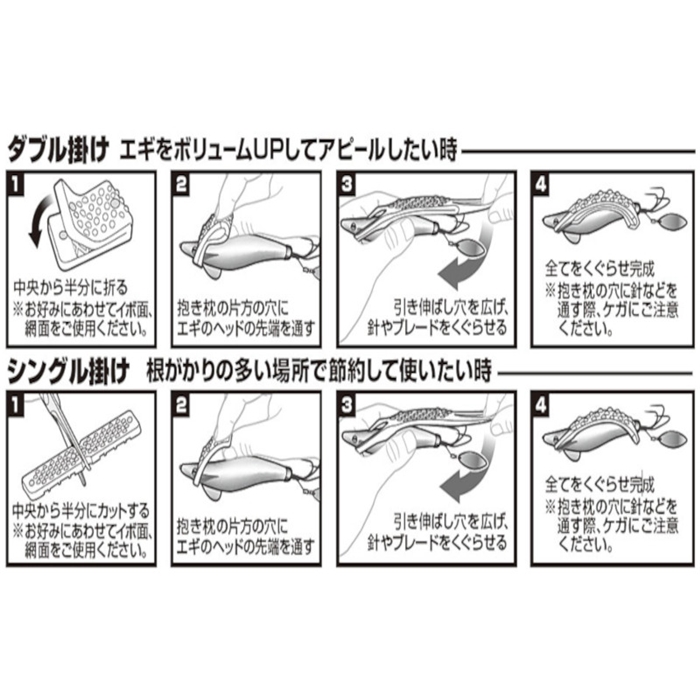 ダブル掛け　エギをボリュームUPしてアピールしたい時

1
中央から半分に折る
※お好みにあわせてイボ面、網面をご使用ください。

2
抱き枕の片方の穴にエギのヘッドの先端を通す

3
引き伸ばし穴を広げ、針やブレードをくぐらせる

4
全てをくぐらせ完成
※抱き枕の穴に針などを通す際、ケガにご注意ください。

シングル掛け　根がかりの多い場所で節約して使いたい時

1
中央から半分にカットする
※お好みにあわせてイボ面、網面をご使用ください。

2
抱き枕の片方の穴にエギのヘッドの先端を通す

3
引き伸ばし穴を広げ、針やブレードをくぐらせる

4
全てをくぐらせ完成
※抱き枕の穴に針などを通す際、ケガにご注意ください。