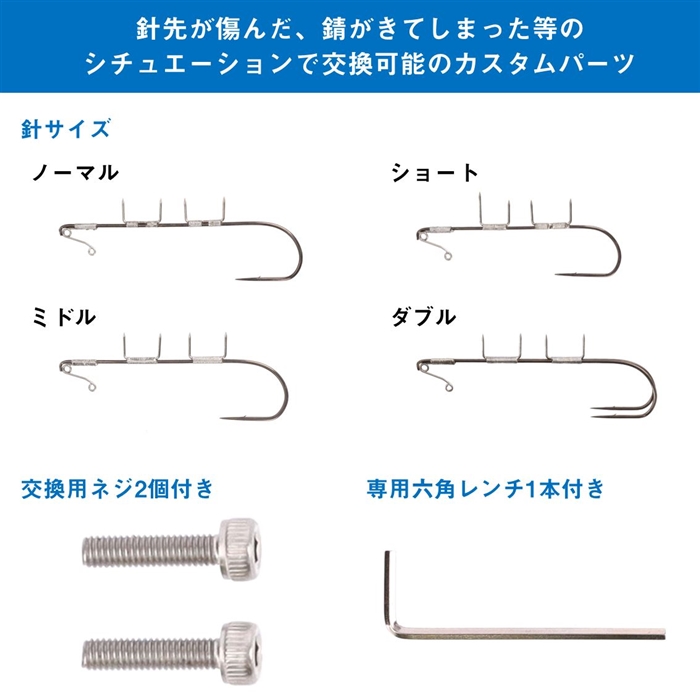 針先が傷んだ、錆がきてしまった等の
シチュエーションで交換可能のカスタムパーツ

針サイズ

ノーマル

ショート

ミドル

ダブル

交換用ネジ2個付き

専用六角レンチ1本付き