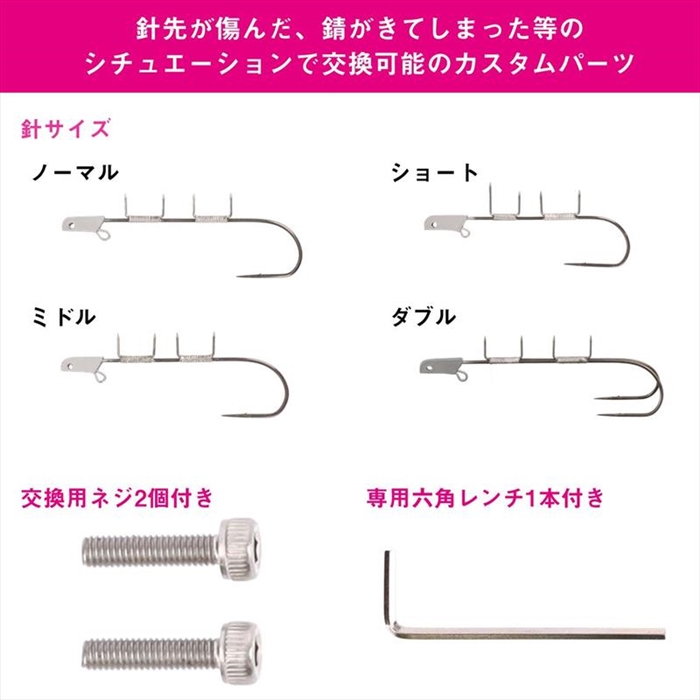 針先が傷んだ、錆がきてしまった等の
シチュエーションで交換可能のカスタムパーツ

針サイズ

ノーマル

ショート

ミドル

ダブル

交換用ネジ2個付き

専用六角レンチ1本付き