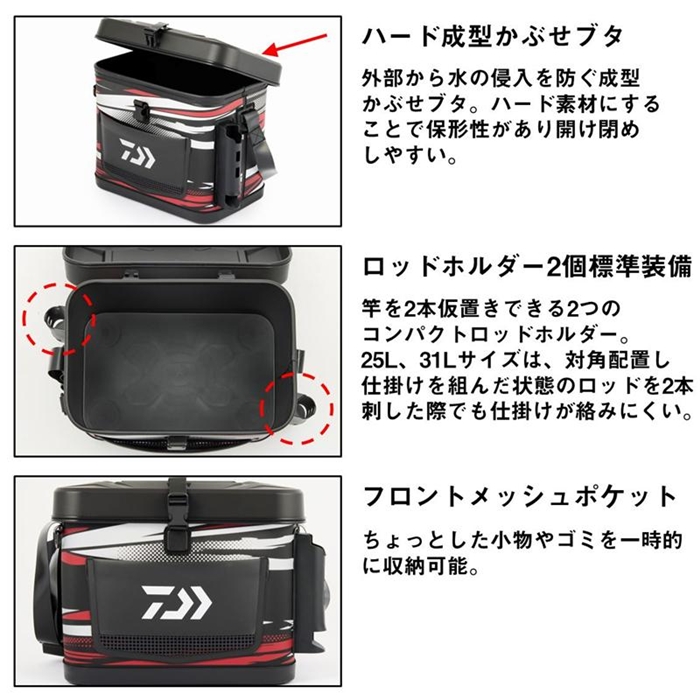 ハード成型かぶせブタ

外部から水の侵入を防ぐ成型かぶせブタ。ハード素材にすることで保形性があり開け閉めしやすい。

ロッドホルダー2個標準装備

竿を2本仮置きできる2つのコンパクトロッドホルダー。25L、31Lサイズは、対角配置し仕掛けを組んだ状態のロッドを2本刺した際でも仕掛けが絡みにくい。

フロントメッシュポケット

ちょっとした小物やゴミを一時的に収納可能。