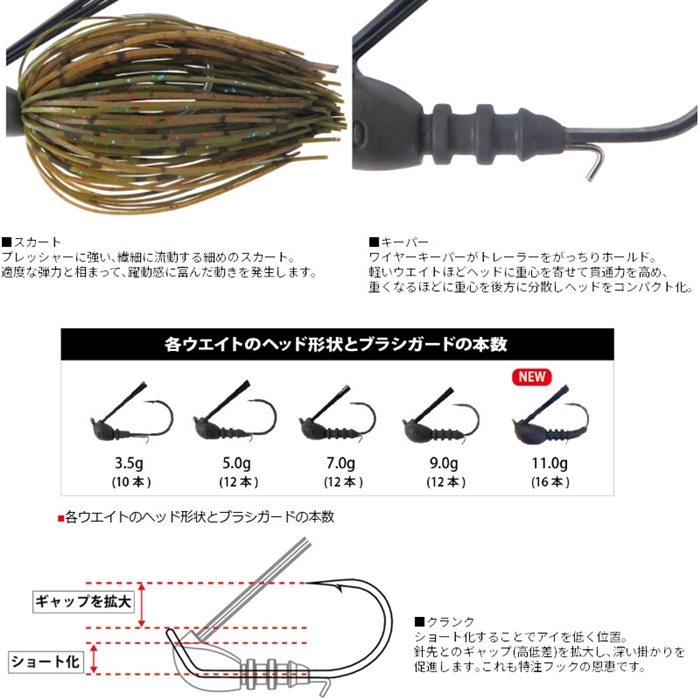 ■スカート
プレッシャーに強い、繊細に流動する細めのスカート。
適度な弾力と相まって、躍動感に富んだ動きを発生します。

■キーパー
ワイヤーキーパーがトレーラーをがっちりホールド。
軽いウエイトほどヘッドに重心を寄せて貫通力を高め、
重くなるほどに重心を後方に分散しヘッドをコンパクト化。

各ウエイトのヘッド形状とブラシガードの本数

NEW

3.5g
(10本)

5.0g
(12本)

7.0g
(12本)

9.0g
(12本)

11.0g
(16本)

■各ウエイトのヘッド形状とブラシガードの本数

ギャップを拡大

ショート化

■クランク
ショート化することでアイを低く位置。
針先とのギャップ(高低差)を拡大し、深い掛かりを促進します。これも特注フックの恩恵です。