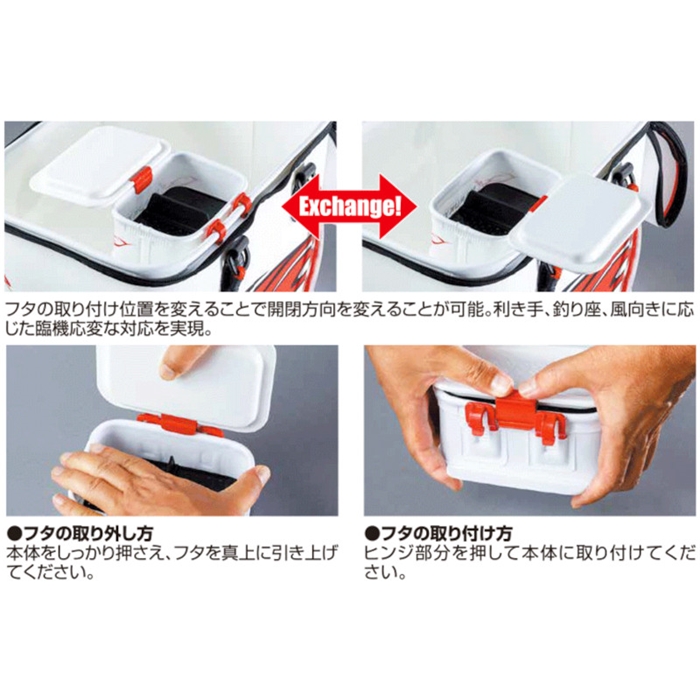 Exchange!

フタの取り付け位置を変えることで開閉方向を変えることが可能。利き手、釣り座、風向きに応じた臨機応変な対応を実現。

●フタの取り外し方
本体をしっかり押さえ、フタを真上に引き上げてください。

●フタの取り付け方
ヒンジ部分を押して本体に取り付けてください。