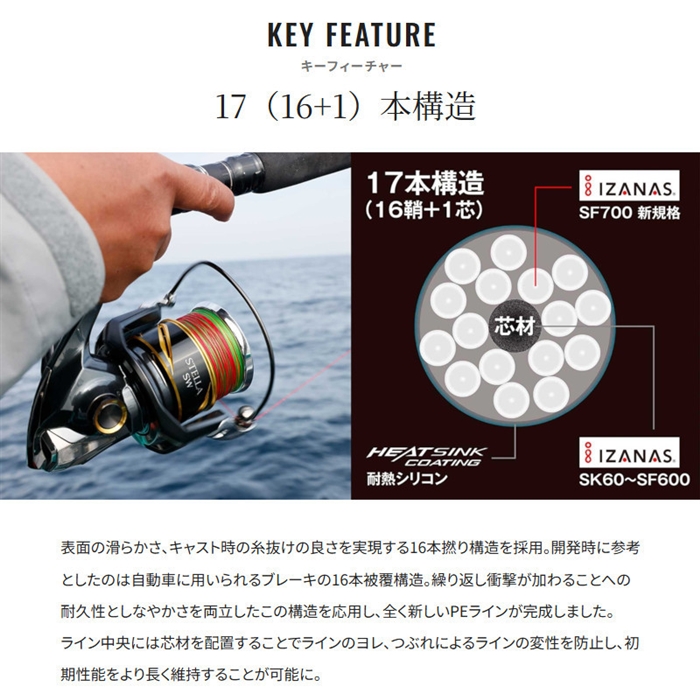 KEY FEATURE
キーフィーチャー

17（16+1）本構造

STELLA SW

17本構造
（16鞘＋1芯）

IZANAS.
SF700 新規格

芯材

HEATSINK COATING
耐熱シリコン

IZANAS.
SK60~SF600

表面の滑らかさ、キャスト時の糸抜けの良さを実現する16本撚り構造を採用。開発時に参考としたのは自動車に用いられるブレーキの16本被覆構造。繰り返し衝撃が加わることへの耐久性としなやかさを両立したこの構造を応用し、全く新しいPEラインが完成しました。ライン中央には芯材を配置することでラインのヨレ、つぶれによるラインの変性を防止し、初期性能をより長く維持することが可能に。