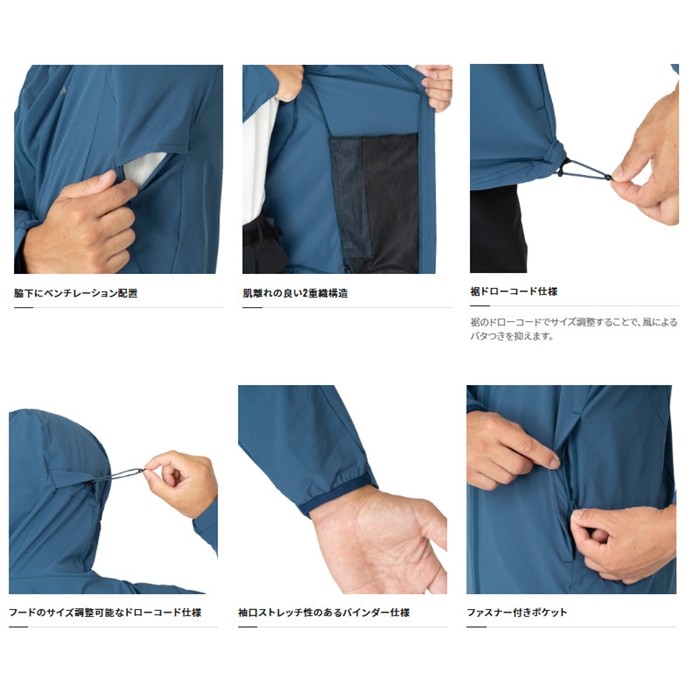 脇下にベンチレーション配置

肌離れの良い2重織構造

裾ドローコード仕様

裾のドローコードでサイズ調整することで、風によるバタつきを抑えます。

フードのサイズ調整可能なドローコード仕様

袖口ストレッチ性のあるバインダー仕様

ファスナー付きポケット