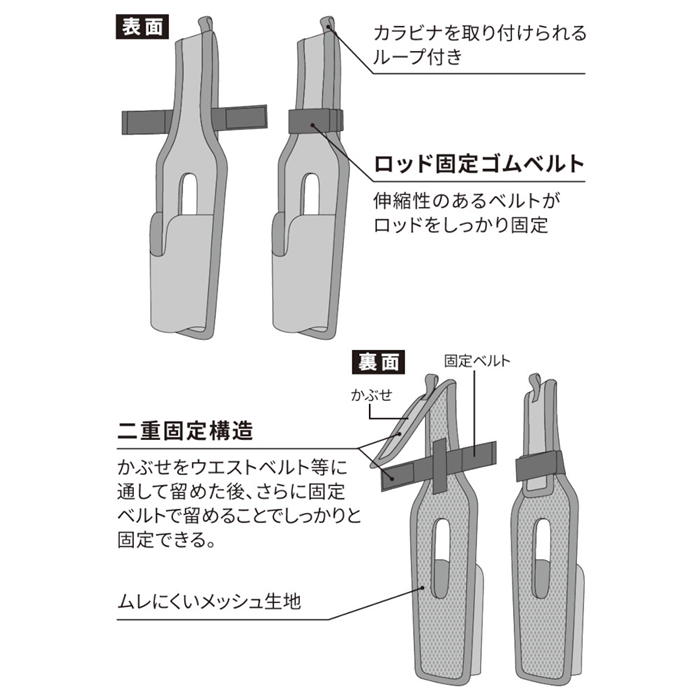 表面

カラビナを取り付けられるループ付き

ロッド固定ゴムベルト

伸縮性のあるベルトがロッドをしっかり固定

裏面

固定ベルト

かぶせ

二重固定構造

かぶせをウエストベルト等に通して留めた後、さらに固定ベルトで留めることでしっかりと固定できる。

ムレにくいメッシュ生地