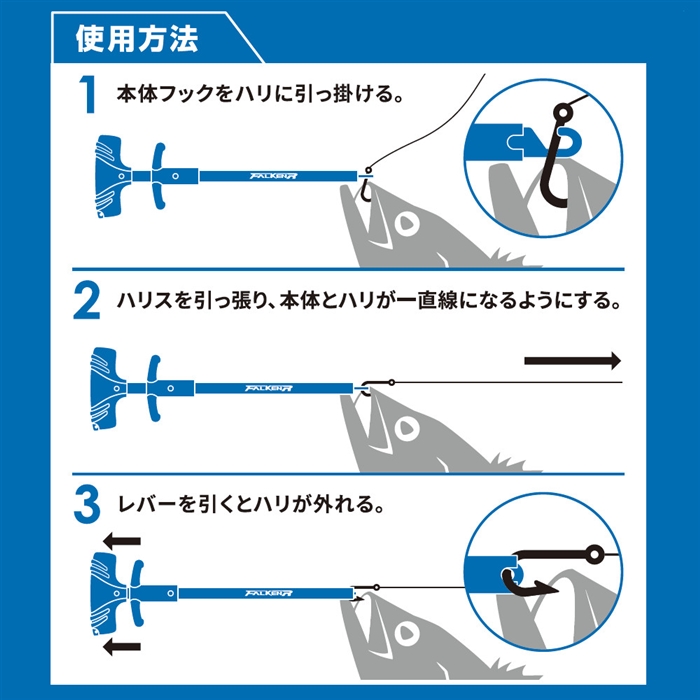 使用方法

1 本体フックをハリに引っ掛ける。

FALKEN R

2 ハリスを引っ張り、本体とハリが一直線になるようにする。

FALKEN R

3 レバーを引くとハリが外れる。

FALKEN R