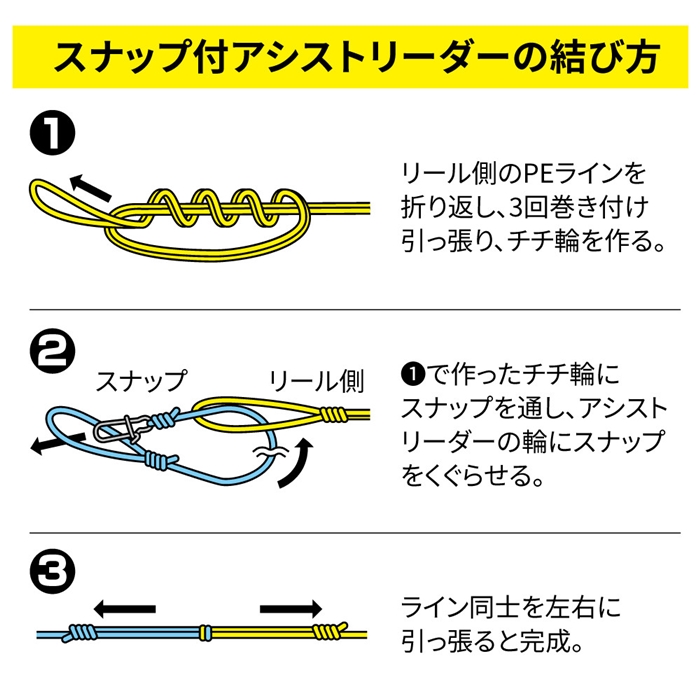 スナップ付アシストリーダーの結び方

❶

リール側のPEラインを折り返し、3回巻き付け引っ張り、チチ輪を作る。

❷

スナップ

リール側

❶で作ったチチ輪にスナップを通し、アシストリーダーの輪にスナップをくぐらせる。

❸

ライン同士を左右に引っ張ると完成。