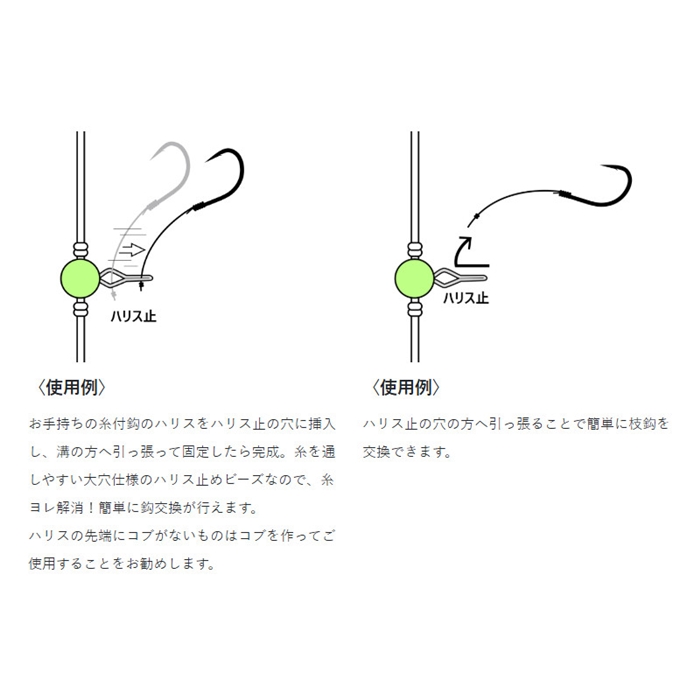 ハリス止

〈使用例〉

お手持ちの糸付鈎のハリスをハリス止の穴に挿入し、溝の方へ引っ張って固定したら完成。糸を通しやすい大穴仕様のハリス止めビーズなので、糸ヨレ解消！簡単に鈎交換が行えます。
ハリスの先端にコブがないものはコブを作ってご使用することをお勧めします。

ハリス止

〈使用例〉

ハリス止の穴の方へ引っ張ることで簡単に枝鈎を交換できます。