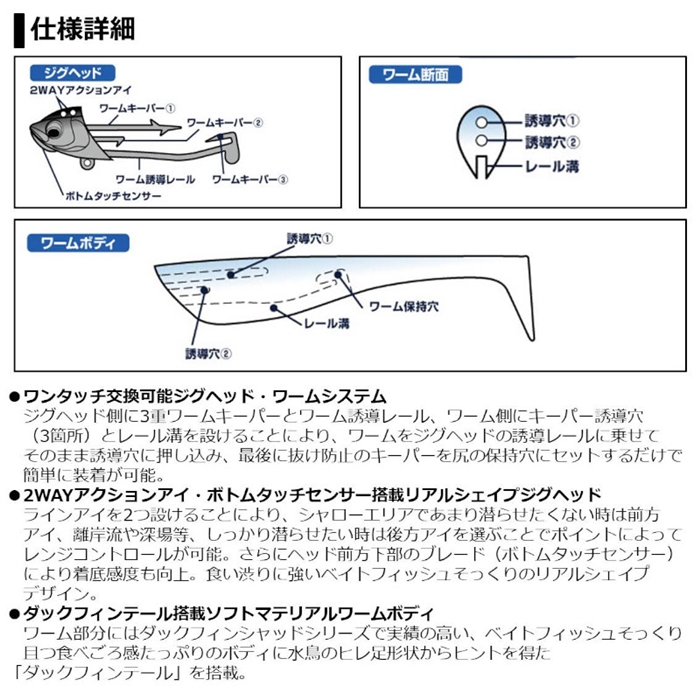 仕様詳細

ジグヘッド

2WAYアクションアイ

ワームキーパー①

ワームキーパー②

ワーム誘導レール

ワームキーパー③

ボトムタッチセンサー

ワーム断面

誘導穴①

誘導穴②

レール溝

ワームボディ

誘導穴①

ワーム保持穴

レール溝

誘導穴②

●ワンタッチ交換可能ジグヘッド・ワームシステム
ジグヘッド側に3重ワームキーパーとワーム誘導レール、ワーム側にキーパー誘導穴（3箇所）とレール溝を設けることにより、ワームをジグヘッドの誘導レールに乗せてそのまま誘導穴に押し込み、最後に抜け防止のキーパーを尻の保持穴にセットするだけで簡単に装着が可能。

●2WAYアクションアイ・ボトムタッチセンサー搭載リアルシェイプジグヘッド
ラインアイを2つ設けることにより、シャローエリアであまり潜らせたくない時は前方アイ、離岸流や深場等、しっかり潜らせたい時は後方アイを選ぶことでポイントによってレンジコントロールが可能。さらにヘッド前方下部のブレード（ボトムタッチセンサー）により着底感度も向上。食い渋りに強いベイトフィッシュそっくりのリアルシェイプデザイン。

●ダックフィンテール搭載ソフトマテリアルワームボディ
ワーム部分にはダックフィンシャッドシリーズで実績の高い、ベイトフィッシュそっくり且つ食べごろ感たっぷりのボディに水鳥のヒレ足形状からヒントを得た「ダックフィンテール」を搭載。