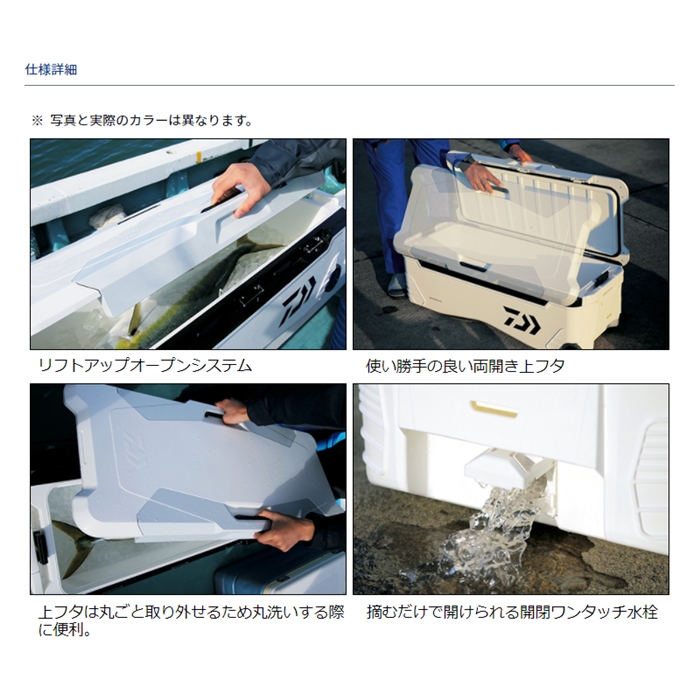 仕様詳細

※ 写真と実際のカラーは異なります。

リフトアップオープンシステム

使い勝手の良い両開き上フタ

上フタは丸ごと取り外せるため丸洗いする際に便利。

摘むだけで開けられる開閉ワンタッチ水栓