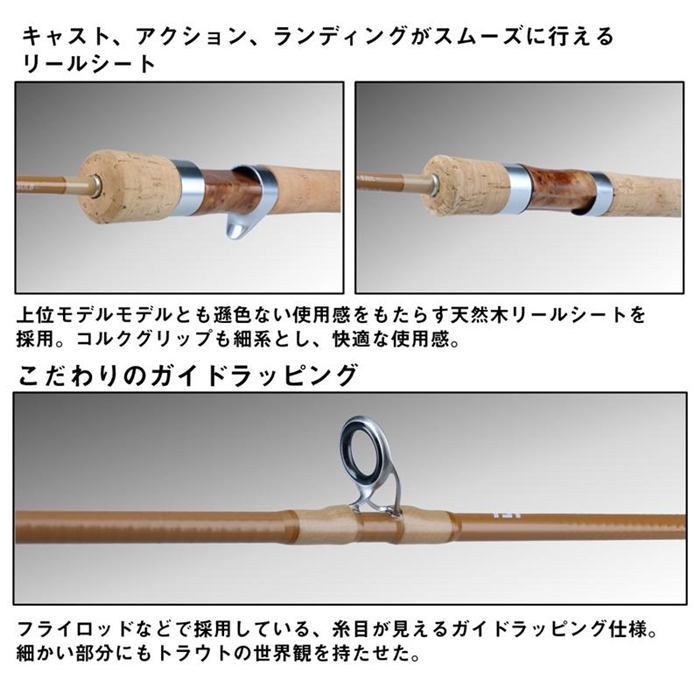 キャスト、アクション、ランディングがスムーズに行えるリールシート

上位モデルモデルとも遜色ない使用感をもたらす天然木リールシートを採用。コルクグリップも細系とし、快適な使用感。

こだわりのガイドラッピング

フライロッドなどで採用している、糸目が見えるガイドラッピング仕様。細かい部分にもトラウトの世界観を持たせた。