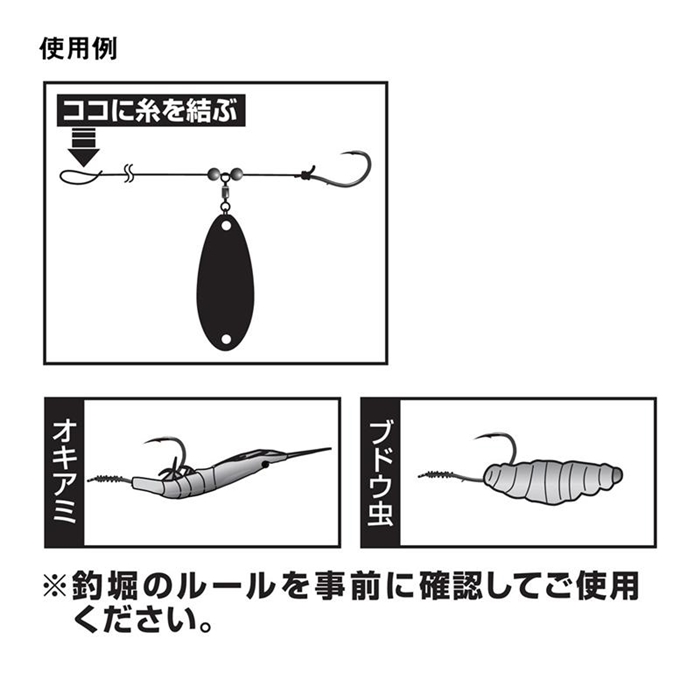 使用例

ココに糸を結ぶ

オキアミ

ブドウ虫

※釣堀のルールを事前に確認してご使用ください。