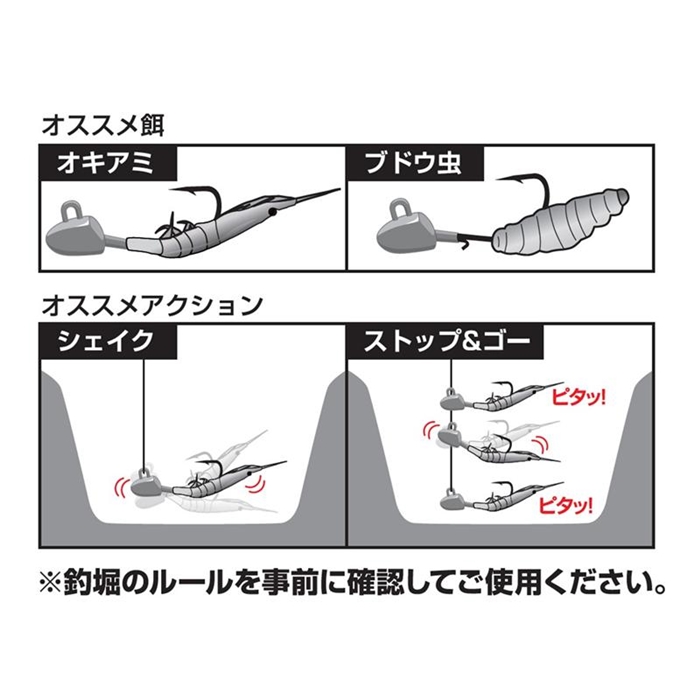 オススメ餌

オキアミ

ブドウ虫

オススメアクション

シェイク

ストップ&ゴー

ピタッ!

ピタッ!

※釣堀のルールを事前に確認してご使用ください。