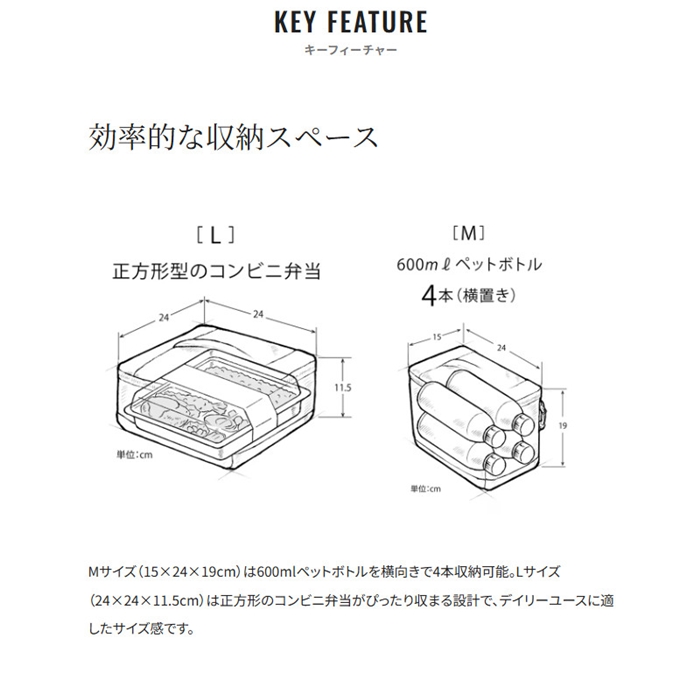 KEY FEATURE
キーフィーチャー

効率的な収納スペース

［L］
正方形型のコンビニ弁当

24
24
11.5
単位：cm

［M］
600mℓペットボトル
4本（横置き）

15
24
19
単位：cm

Mサイズ（15×24×19cm）は600mlペットボトルを横向きで4本収納可能。Lサイズ（24×24×11.5cm）は正方形のコンビニ弁当がぴったり収まる設計で、デイリーユースに適したサイズ感です。