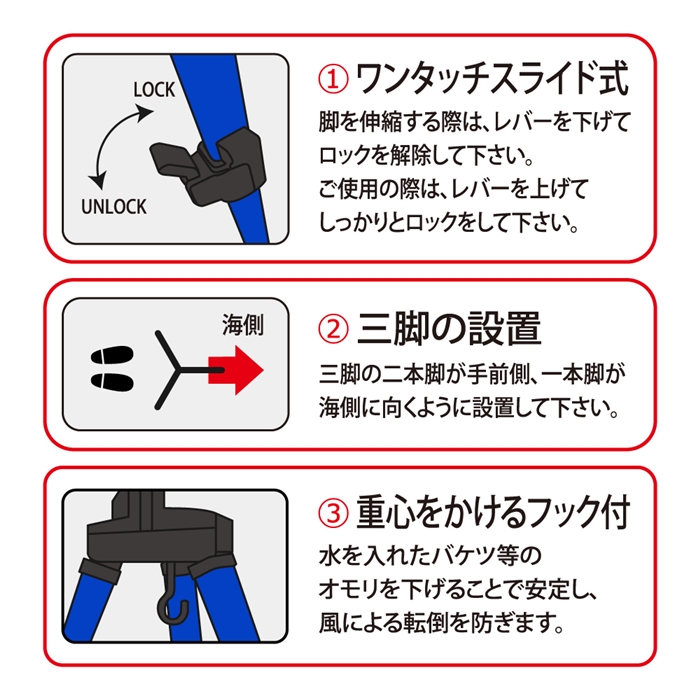 LOCK

UNLOCK

① ワンタッチスライド式

脚を伸縮する際は、レバーを下げてロックを解除して下さい。
ご使用の際は、レバーを上げてしっかりとロックをして下さい。

海側

② 三脚の設置

三脚の二本脚が手前側、一本脚が海側に向くように設置して下さい。

③ 重心をかけるフック付

水を入れたバケツ等のオモリを下げることで安定し、風による転倒を防ぎます。