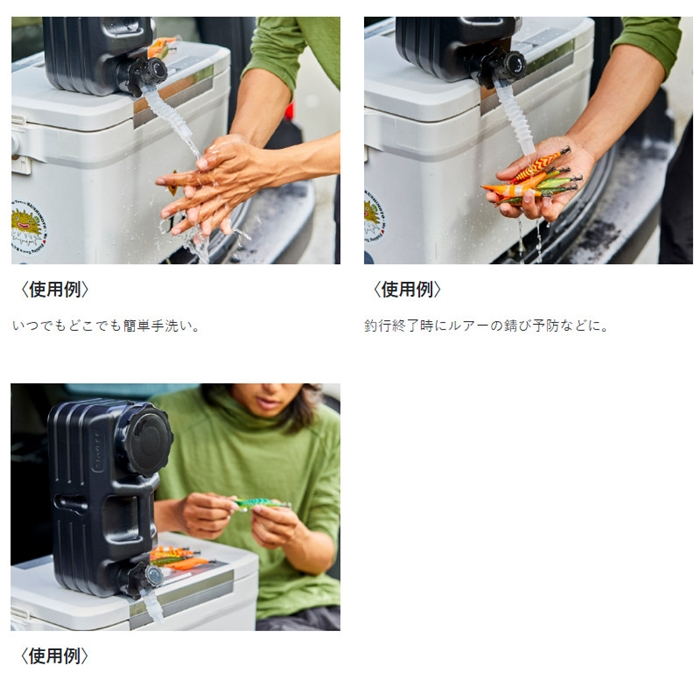 〈使用例〉

いつでもどこでも簡単手洗い。

〈使用例〉

釣行終了時にルアーの錆び予防などに。

〈使用例〉