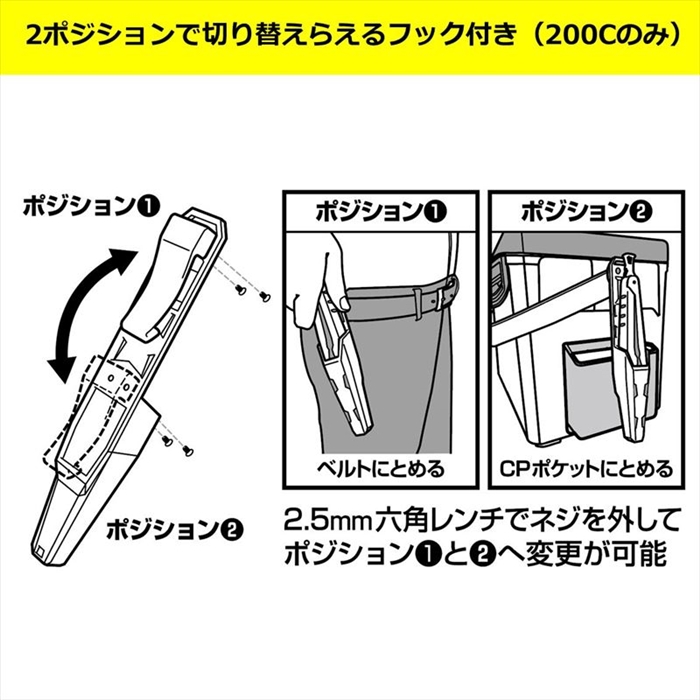 2ポジションで切り替えらえるフック付き（200Cのみ）

ポジション❶

ポジション❷

ポジション❶

ベルトにとめる

ポジション❷

CPポケットにとめる

2.5mm六角レンチでネジを外して
ポジション❶と❷へ変更が可能