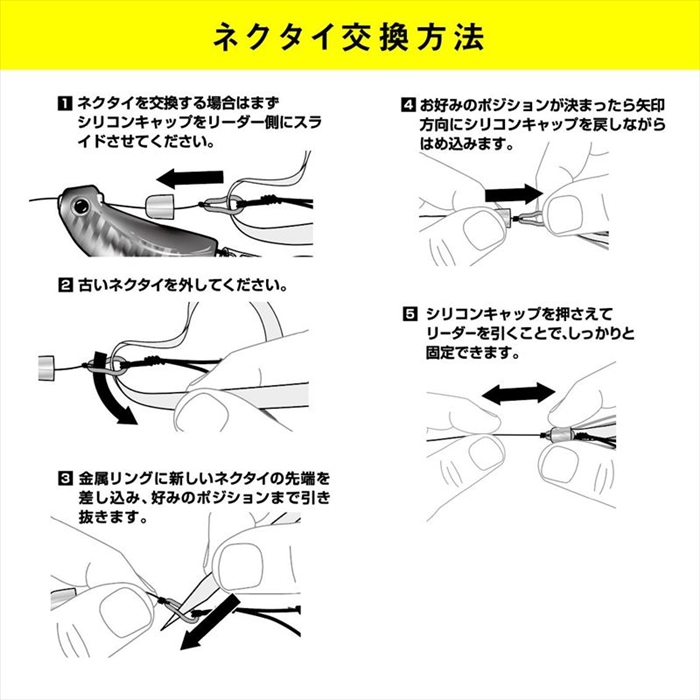 ネクタイ交換方法

1 ネクタイを交換する場合はまずシリコンキャップをリーダー側にスライドさせてください。

2 古いネクタイを外してください。

3 金属リングに新しいネクタイの先端を差し込み、好みのポジションまで引き抜きます。

4 お好みのポジションが決まったら矢印方向にシリコンキャップを戻しながらはめ込みます。

5 シリコンキャップを押さえてリーダーを引くことで、しっかりと固定できます。