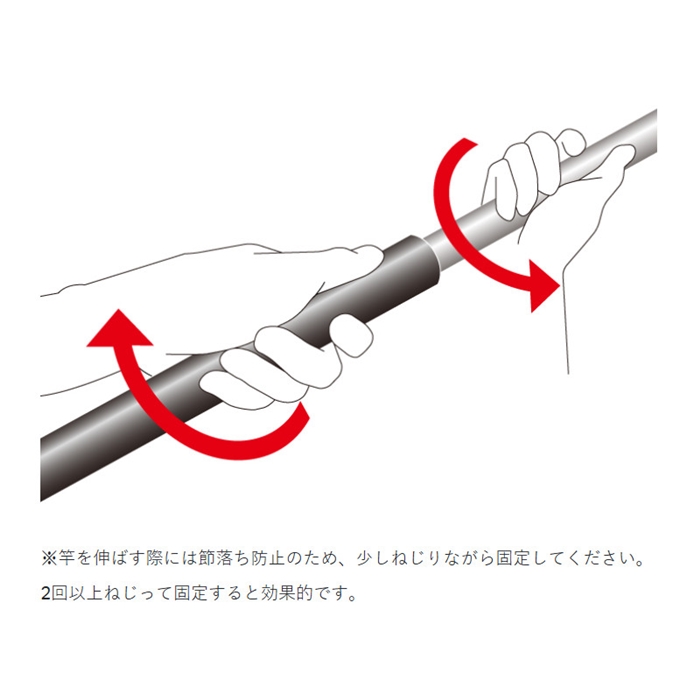 ※竿を伸ばす際には節落ち防止のため、少しねじりながら固定してください。

2回以上ねじって固定すると効果的です。