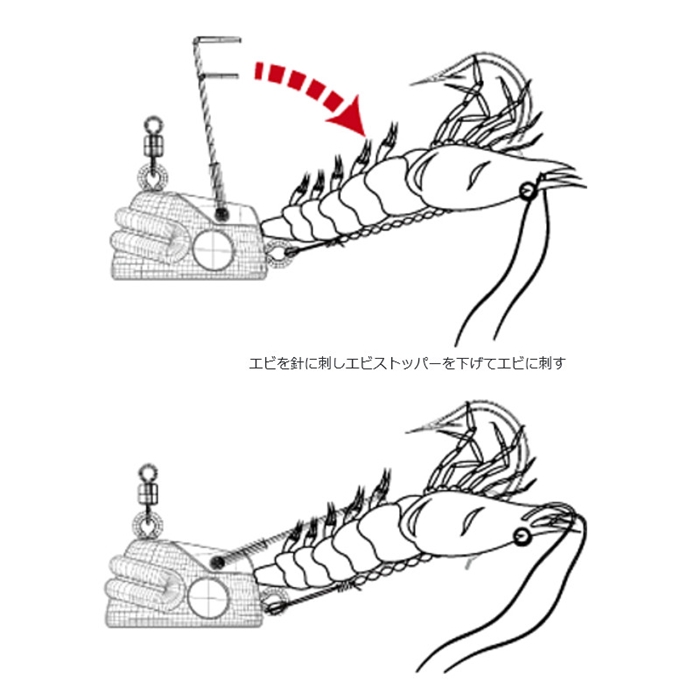 エビを針に刺しエビストッパーを下げてエビに刺す