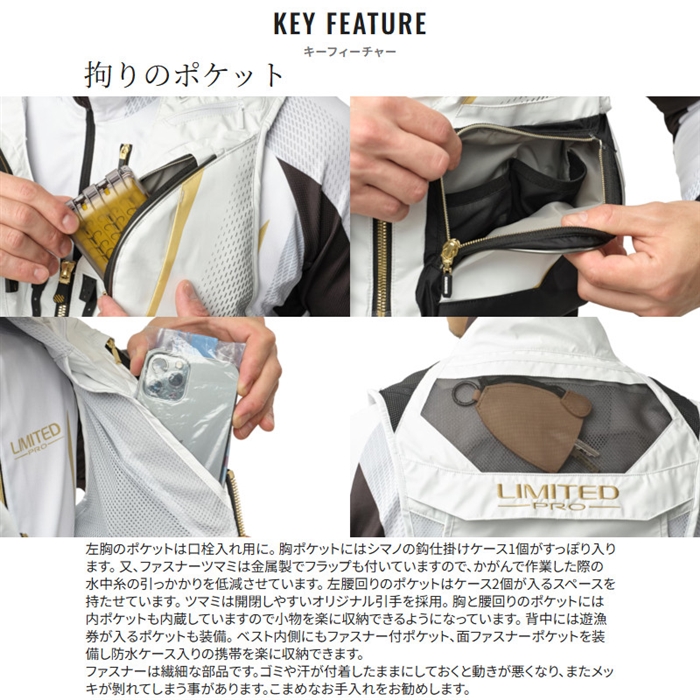 KEY FEATURE
キーフィーチャー

拘りのポケット

LIMITED PRO

LIMITED PRO

左胸のポケットは口栓入れ用に。胸ポケットにはシマノの鈎仕掛けケース1個がすっぽり入ります。又、ファスナーツマミは金属製でフラップも付いていますので、かがんで作業した際の水中糸の引っかかりを低減させています。左腰回りのポケットはケース2個が入るスペースを持たせています。ツマミは開閉しやすいオリジナル引手を採用。胸と腰回りのポケットには内ポケットも内蔵していますので小物を楽に収納できるようになっています。背中には遊漁券が入るポケットも装備。ベスト内側にもファスナー付ポケット、面ファスナーポケットを装備し防水ケース入りの携帯を楽に収納できます。
ファスナーは繊細な部品です。ゴミや汗が付着したままにしておくと動きが悪くなり、またメッキが剥れてしまう事があります。こまめなお手入れをお勧めします。