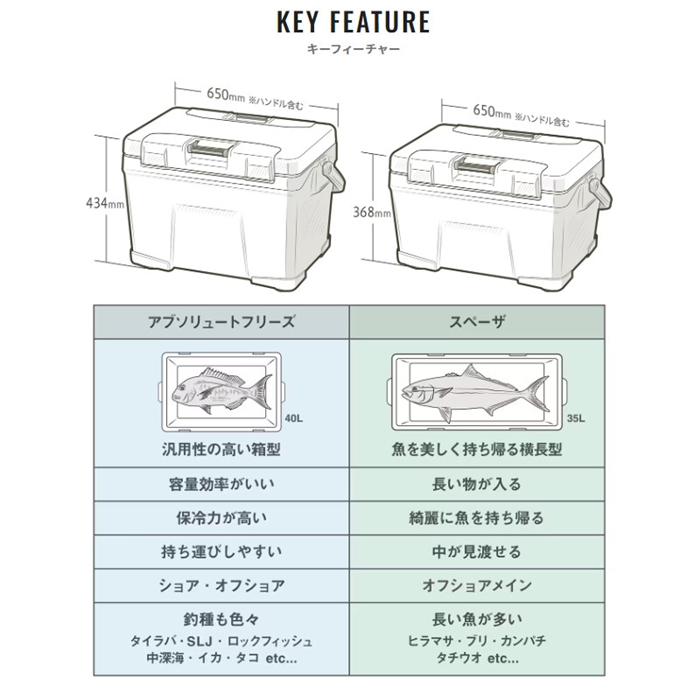 KEY FEATURE
キーフィーチャー

650mm ※ハンドル含む
434mm

650mm ※ハンドル含む
368mm

| アブソリュートフリーズ | スペーザ |
|---|---|
| 40L 汎用性の高い箱型 | 35L 魚を美しく持ち帰る横長型 |
| 容量効率がいい | 長い物が入る |
| 保冷力が高い | 綺麗に魚を持ち帰る |
| 持ち運びしやすい | 中が見渡せる |
| ショア・オフショア | オフショアメイン |
| 釣種も色々 タイラバ・SLJ・ロックフィッシュ 中深海・イカ・タコ etc... | 長い魚が多い ヒラマサ・ブリ・カンパチ タチウオ etc... |