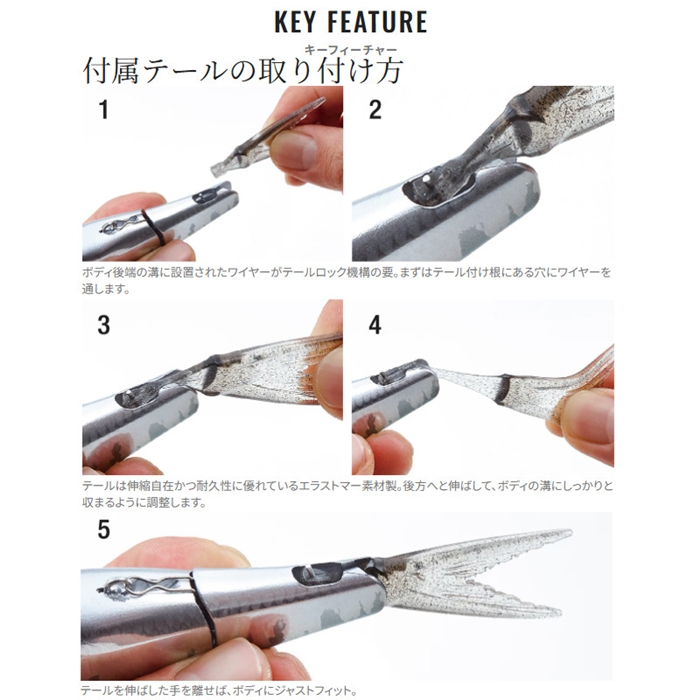 KEY FEATURE

キーフィーチャー

付属テールの取り付け方

1

2

ボディ後端の溝に設置されたワイヤーがテールロック機構の要。まずはテール付け根にある穴にワイヤーを通します。

3

4

テールは伸縮自在かつ耐久性に優れているエラストマー素材製。後方へと伸ばして、ボディの溝にしっかりと収まるように調整します。

5

テールを伸ばした手を離せば、ボディにジャストフィット。